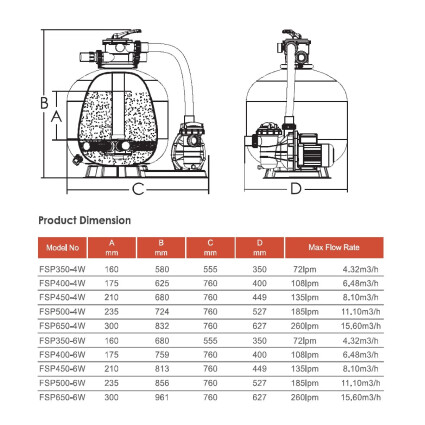 B
A
C
D

Product Dimension

| Model No | A mm | B mm | C mm | D mm | Max Flow Rate | |
|---|---|---|---|---|---|---|
| FSP350-4W | 160 | 580 | 555 | 350 | 72lpm | 4.32m3/h |
| FSP400-4W | 175 | 625 | 760 | 400 | 108lpm | 6.48m3/h |
| FSP450-4W | 210 | 680 | 760 | 449 | 135lpm | 8.10m3/h |
| FSP500-4W | 235 | 724 | 760 | 527 | 185lpm | 11.10m3/h |
| FSP650-4W | 300 | 832 | 760 | 627 | 260lpm | 15.60m3/h |
| FSP350-6W | 160 | 680 | 555 | 350 | 72lpm | 4.32m3/h |
| FSP400-6W | 175 | 759 | 760 | 400 | 108lpm | 6.48m3/h |
| FSP450-6W | 210 | 813 | 760 | 449 | 135lpm | 8.10m3/h |
| FSP500-6W | 235 | 856 | 760 | 527 | 185lpm | 11.10m3/h |
| FSP650-6W | 300 | 961 | 760 | 627 | 260lpm | 15.60m3/h |